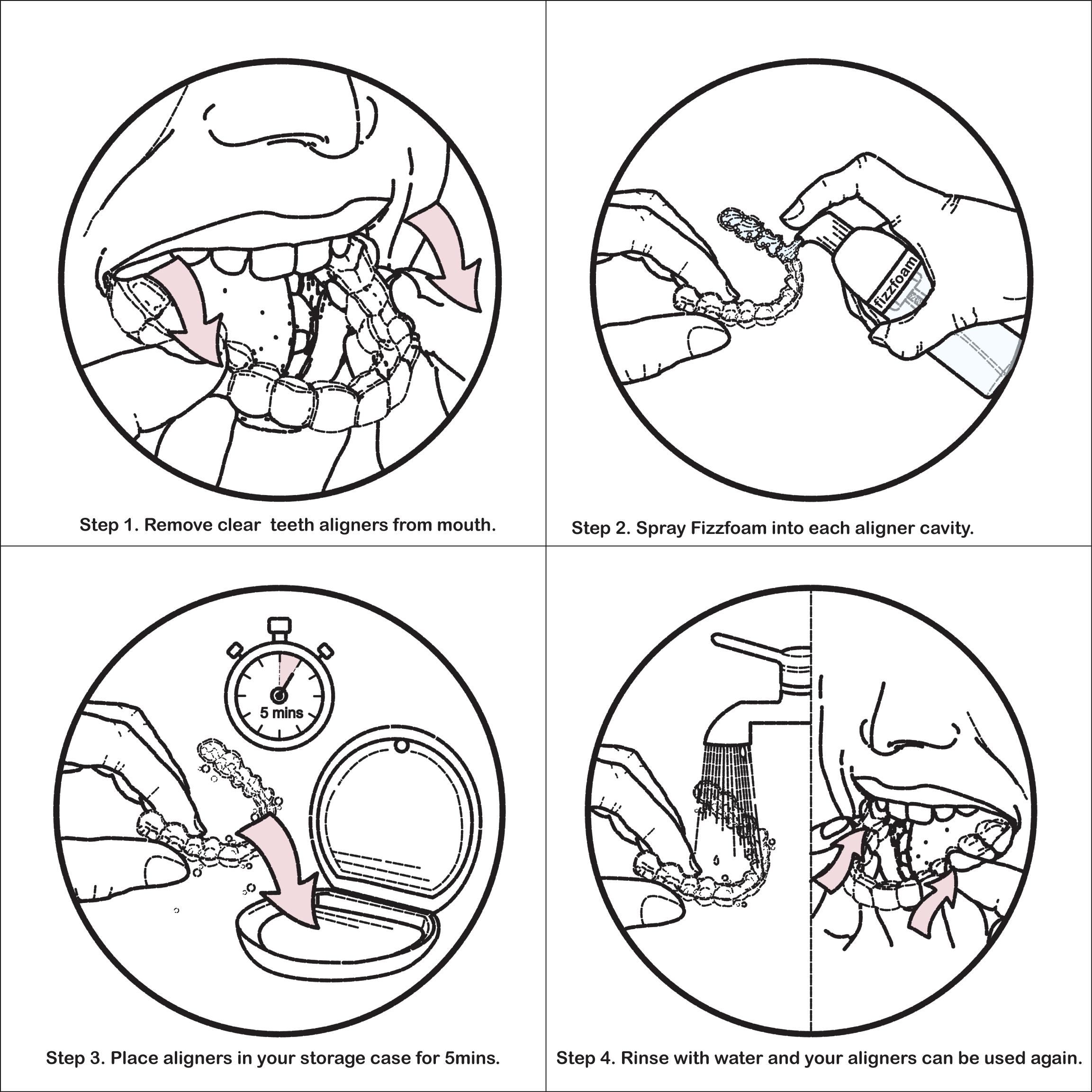 Step 1. Remove clear teeth aligners from mouth.

fizzfoam

Step 2. Spray Fizzfoam into each aligner cavity.

5 mins

Step 3. Place aligners in your storage case for 5mins.

Step 4. Rinse with water and your aligners can be used again.